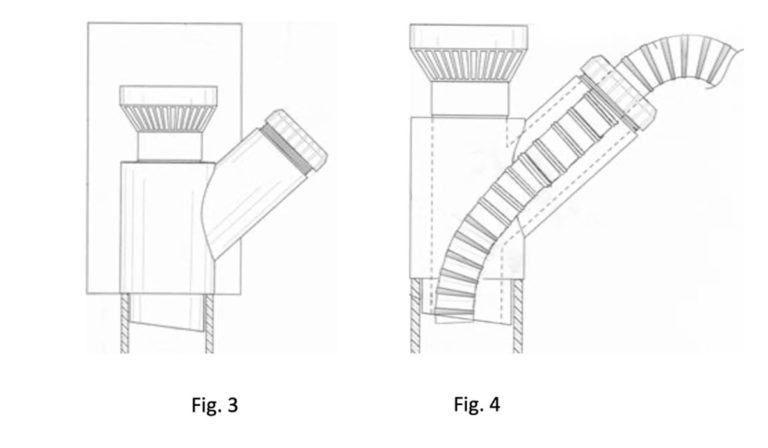 Fig. 3

Fig. 4